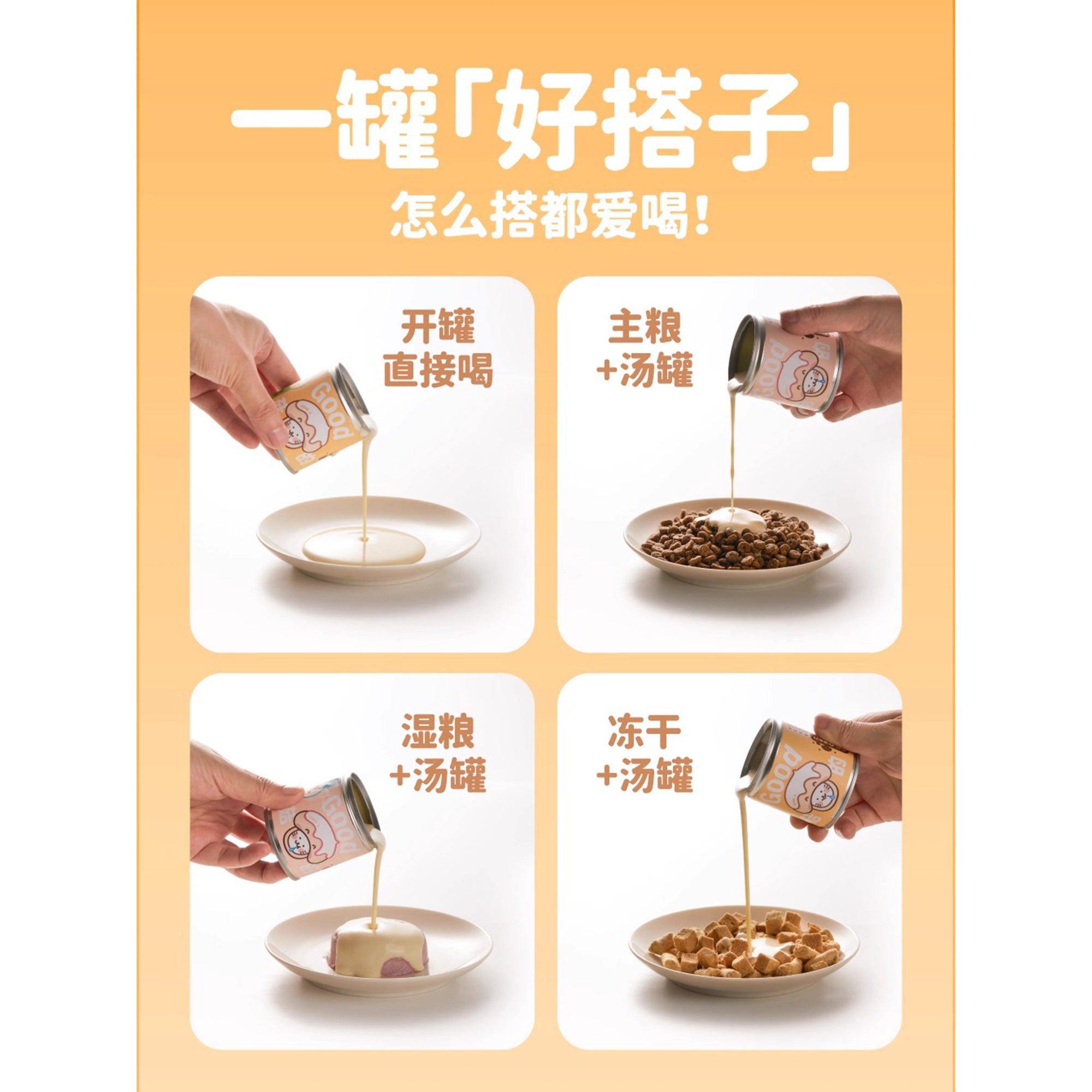 一罐「好搭子」
怎么搭都爱喝!

开罐
直接喝

Good

主粮
+汤罐

Good

湿粮
+汤罐

Good

冻干
+汤罐

Good