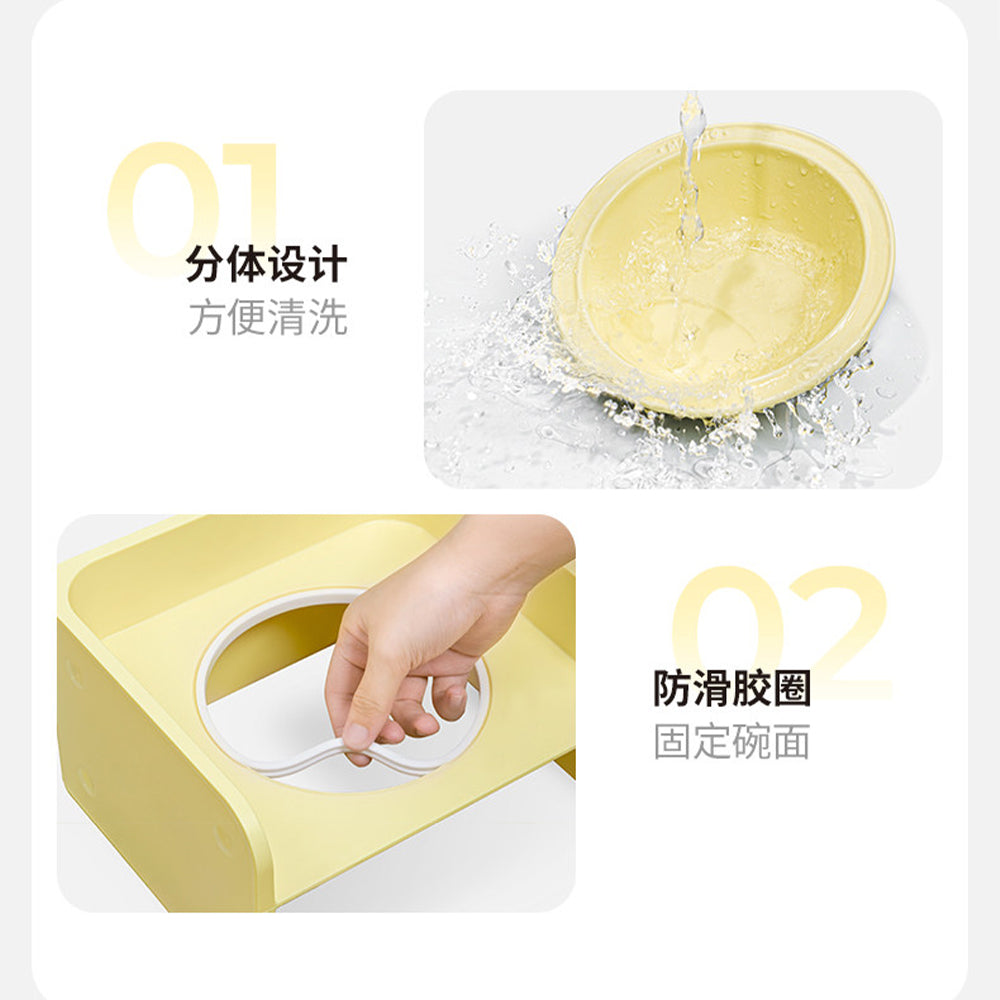 01
分体设计
方便清洗

02
防滑胶圈
固定碗面