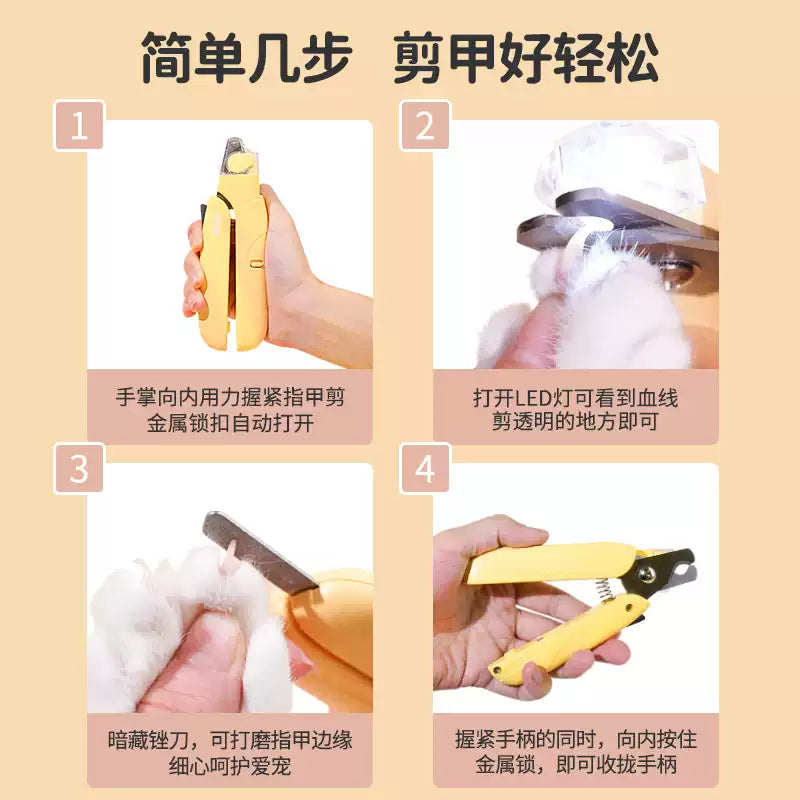 简单几步 剪甲好轻松

1

手掌向内用力握紧指甲剪
金属锁扣自动打开

2

打开LED灯可看到血线
剪透明的地方即可

3

暗藏锉刀，可打磨指甲边缘
细心呵护爱宠

4

握紧手柄的同时，向内按住
金属锁，即可收拢手柄