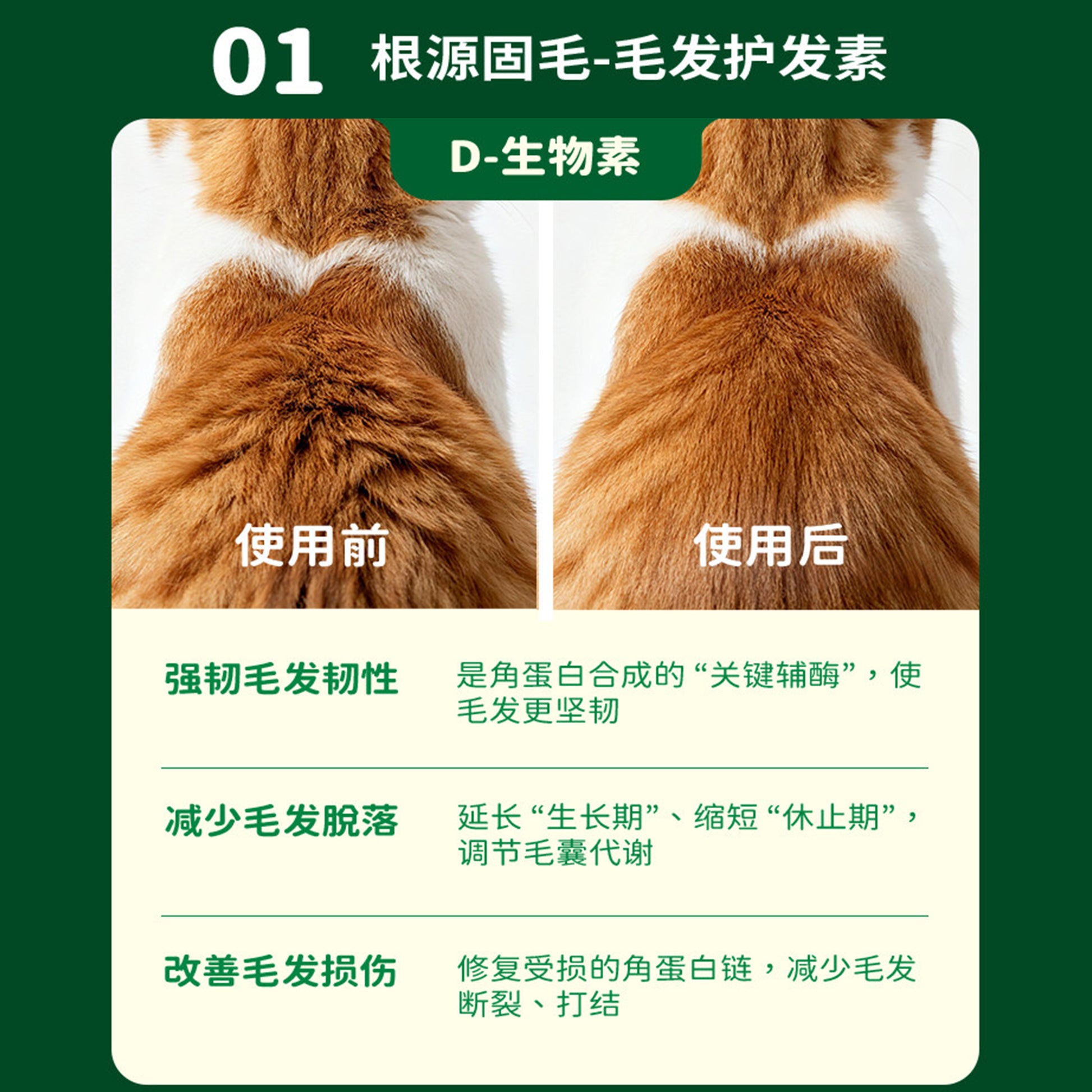 01 根源固毛-毛发护发素

D-生物素

使用前

使用后

强韧毛发韧性
是角蛋白合成的“关键辅酶”，使毛发更坚韧

减少毛发脱落
延长“生长期”、缩短“休止期”，调节毛囊代谢

改善毛发损伤
修复受损的角蛋白链，减少毛发断裂、打结