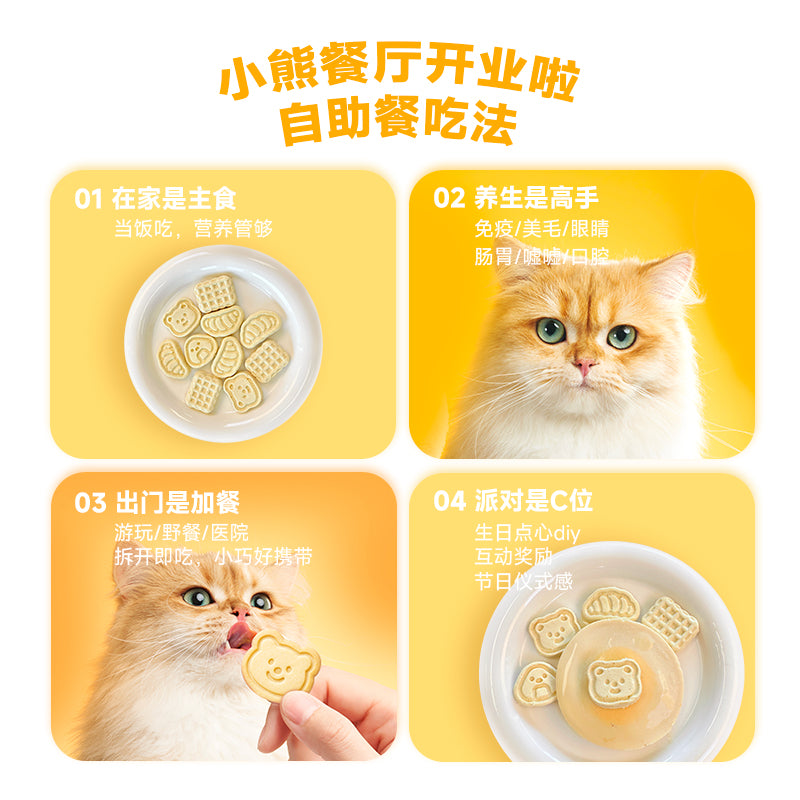 小熊餐厅开业啦
自助餐吃法

01 在家是主食
当饭吃，营养管够

02 养生是高手
免疫/美毛/眼睛
肠胃/嘘嘘/口腔

03 出门是加餐
游玩/野餐/医院
拆开即吃，小巧好携带

04 派对是C位
生日点心diy
互动奖励
节日仪式感